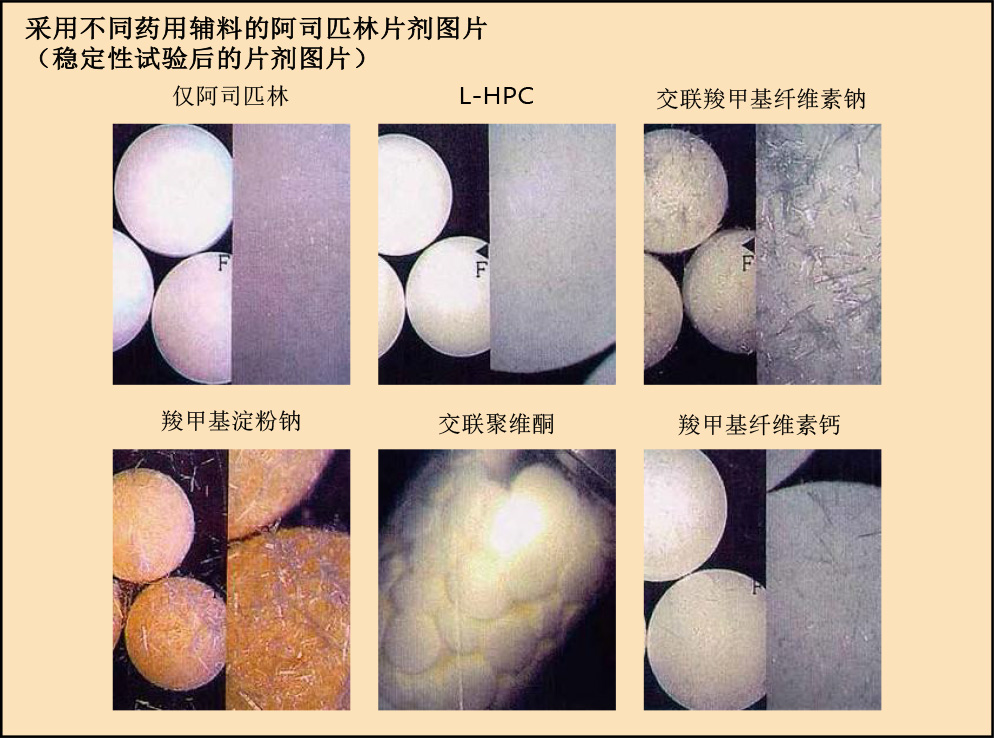 采用不同药用辅料的阿司匹林片剂图片
（稳定性试验后的片剂图片）

仅阿司匹林

F

L-HPC

F

交联羧甲基纤维素钠

F

羧甲基淀粉钠

交联聚维酮

羧甲基纤维素钙

F